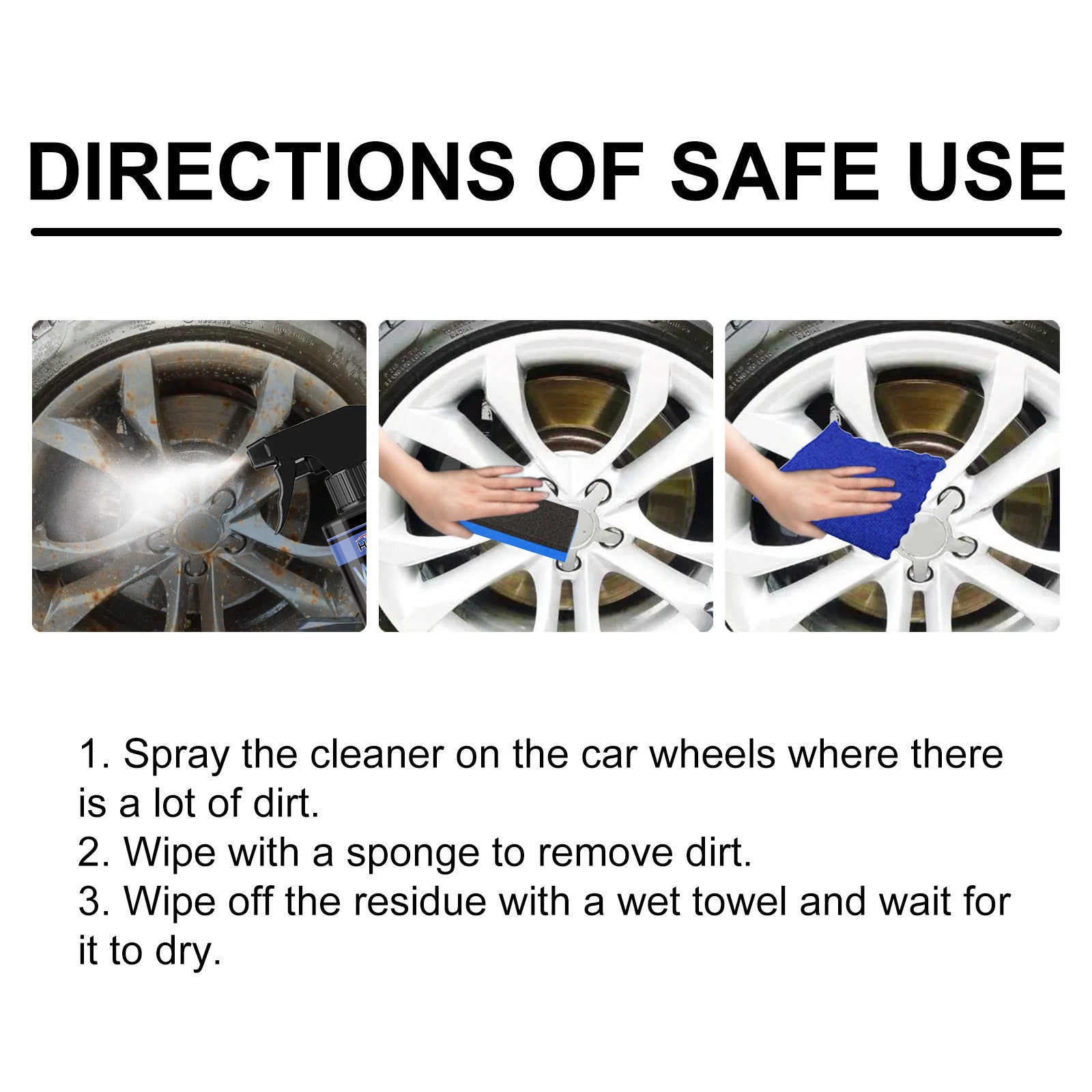 DIRECTIONS OF SAFE USE

1. Spray the cleaner on the car wheels where there is a lot of dirt.
2. Wipe with a sponge to remove dirt.
3. Wipe off the residue with a wet towel and wait for it to dry.